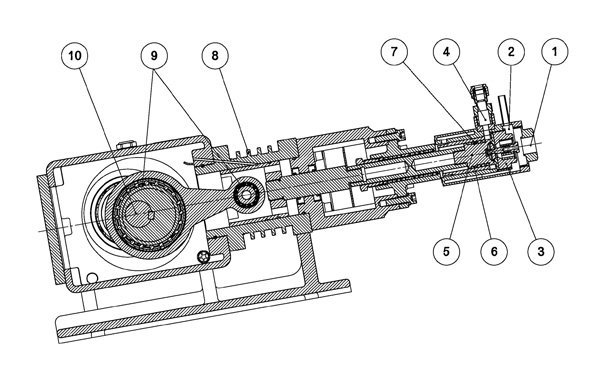 10
9
8
7
4
2
1
5
6
3