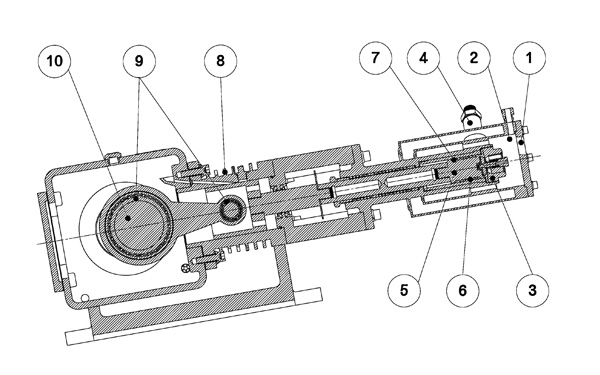 10
9
8
7
4
2
1
5
6
3